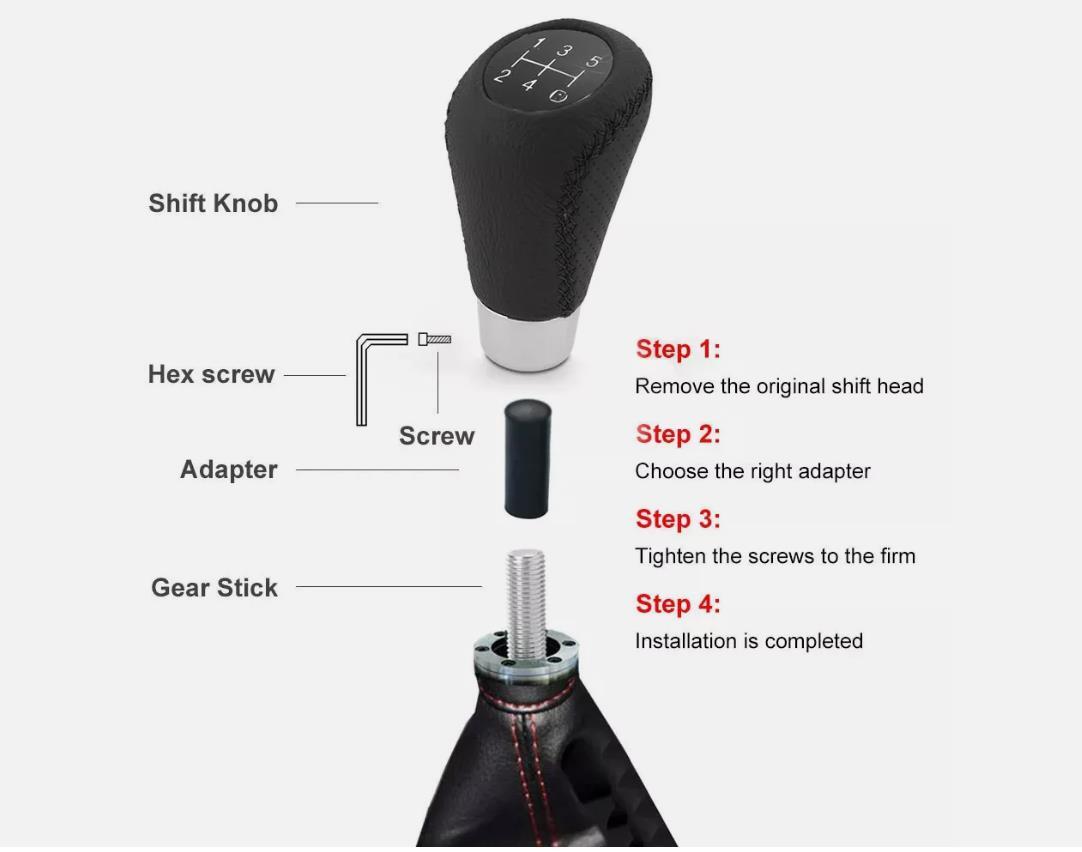 1 3 5
2 4 R

Shift Knob

Hex screw

Screw

Adapter

Gear Stick

Step 1:
Remove the original shift head

Step 2:
Choose the right adapter

Step 3:
Tighten the screws to the firm

Step 4:
Installation is completed