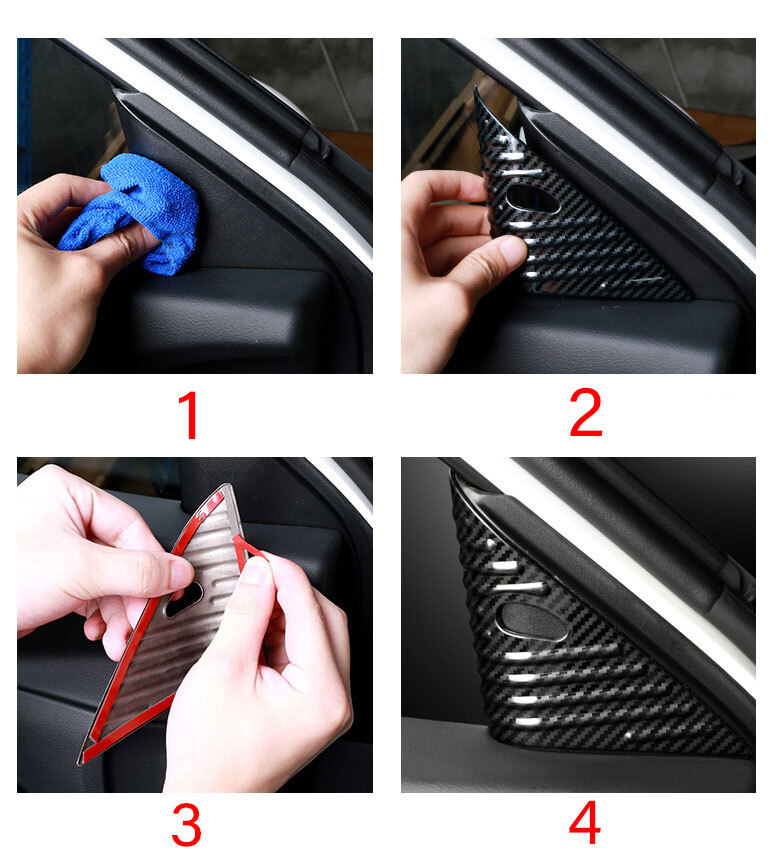 1

2

3

4