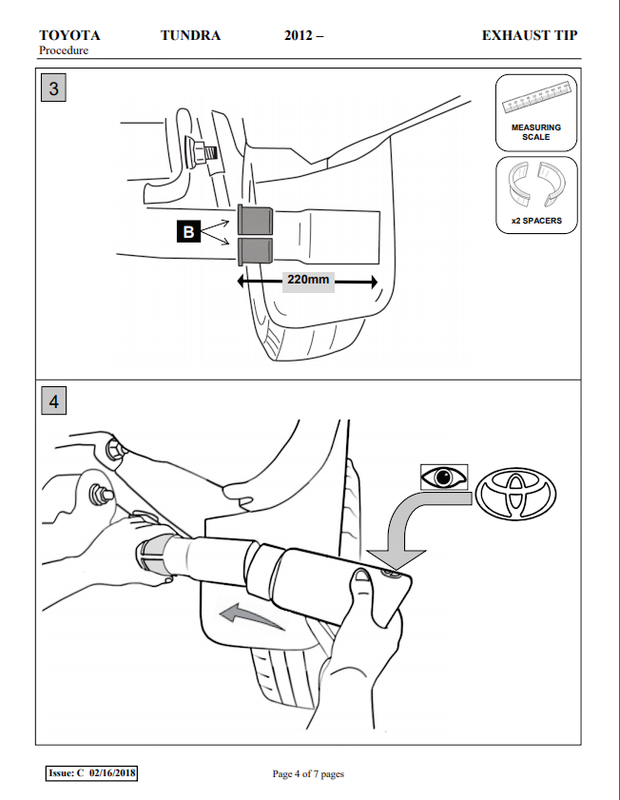 TOYOTA TUNDRA 2012 – EXHAUST TIP
Procedure

3

MEASURING SCALE

x2 SPACERS

B

220mm

4

Issue: C 02/16/2018

Page 4 of 7 pages