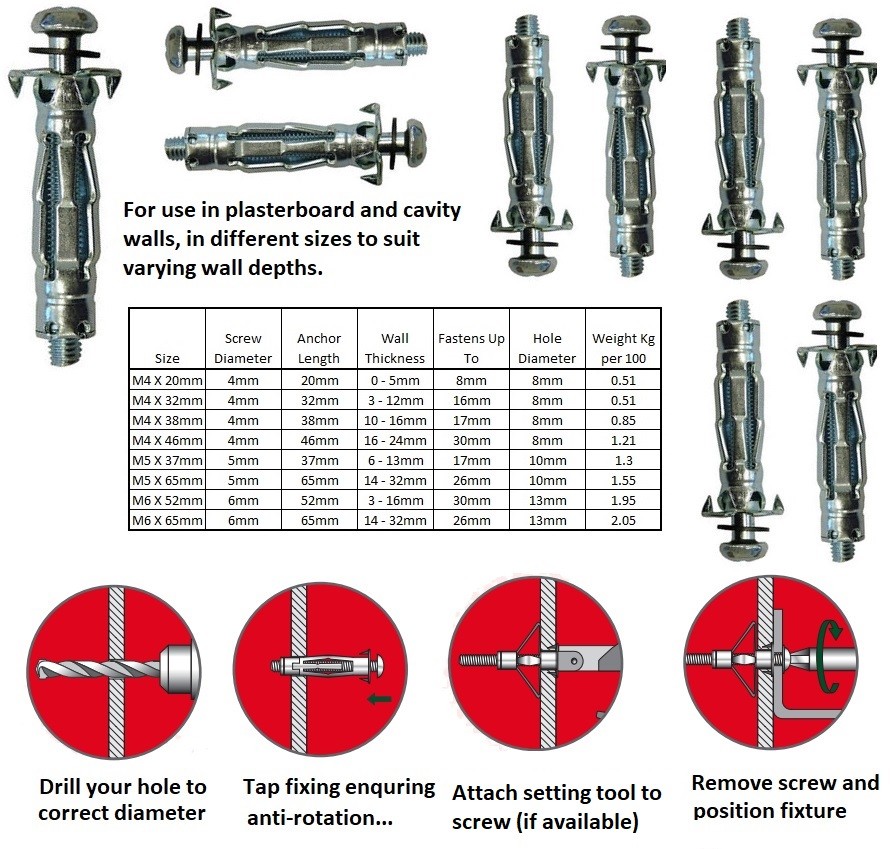 For use in plasterboard and cavity walls, in different sizes to suit varying wall depths.

| Size | Screw Diameter | Anchor Length | Wall Thickness | Fastens Up To | Hole Diameter | Weight Kg per 100 |
|---|---|---|---|---|---|---|
| M4 X 20mm | 4mm | 20mm | 0 - 5mm | 8mm | 8mm | 0.51 |
| M4 X 32mm | 4mm | 32mm | 3 - 12mm | 16mm | 8mm | 0.51 |
| M4 X 38mm | 4mm | 38mm | 10 - 16mm | 17mm | 8mm | 0.85 |
| M4 X 46mm | 4mm | 46mm | 16 - 24mm | 30mm | 8mm | 1.21 |
| M5 X 37mm | 5mm | 37mm | 6 - 13mm | 17mm | 10mm | 1.3 |
| M5 X 65mm | 5mm | 65mm | 14 - 32mm | 26mm | 10mm | 1.55 |
| M6 X 52mm | 6mm | 52mm | 3 - 16mm | 30mm | 13mm | 1.95 |
| M6 X 65mm | 6mm | 65mm | 14 - 32mm | 26mm | 13mm | 2.05 |

Drill your hole to correct diameter

Tap fixing enquring anti-rotation...

Attach setting tool to screw (if available)

Remove screw and position fixture