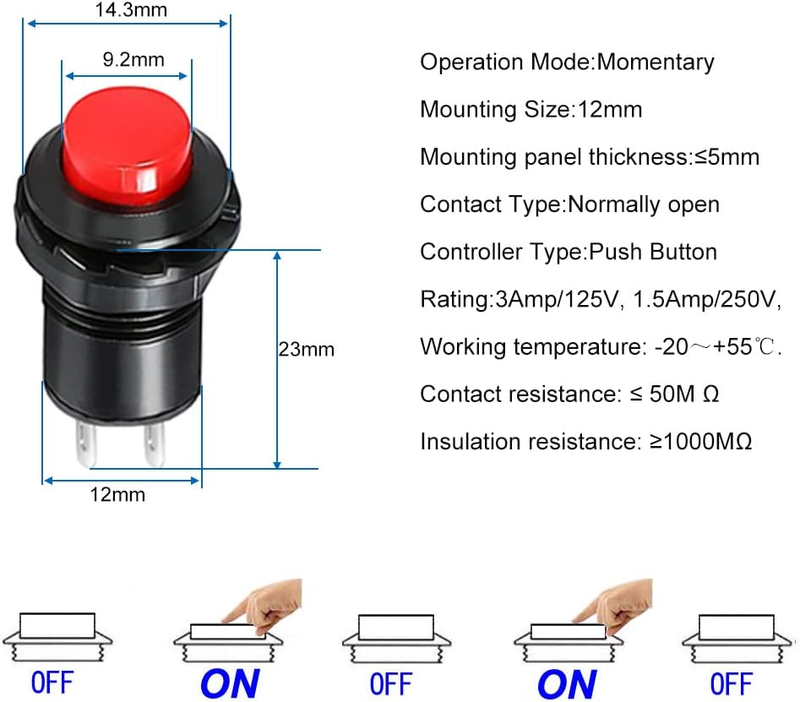 14.3mm

9.2mm

23mm

12mm

Operation Mode:Momentary

Mounting Size:12mm

Mounting panel thickness:≤5mm

Contact Type:Normally open

Controller Type:Push Button

Rating:3Amp/125V, 1.5Amp/250V,

Working temperature: -20～+55℃.

Contact resistance: ≤ 50M Ω

Insulation resistance: ≥1000MΩ

OFF ON OFF ON OFF