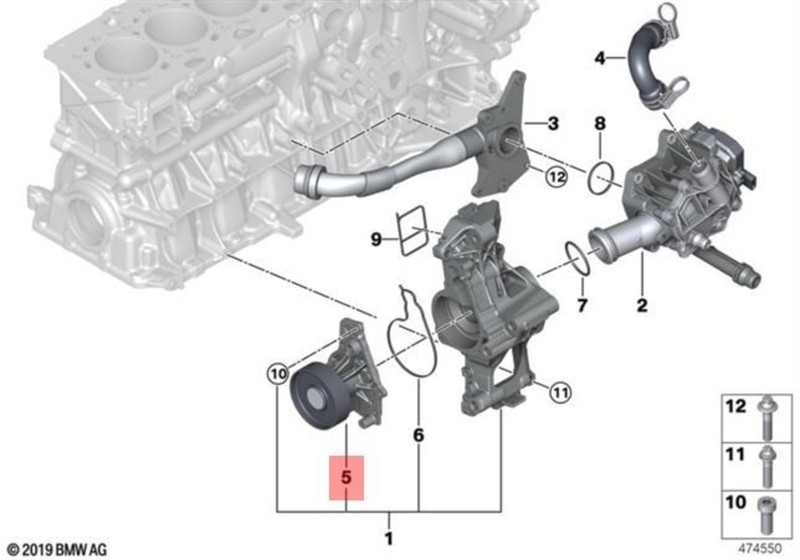 4
3
8
12
9
7
2
10
11
6
5
1
12
11
10
© 2019 BMW AG
474550