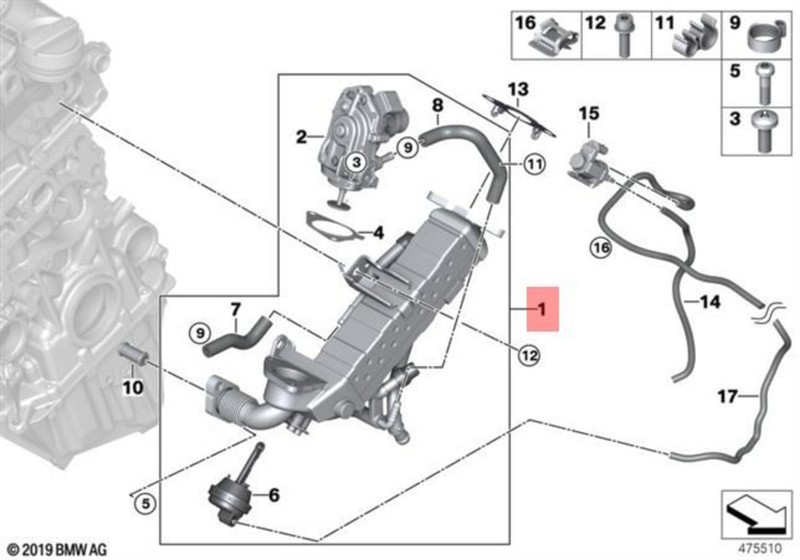 16 12 11 9
5
3
13
8
15
2
9
3
11
4
16
1
14
7
9
12
10
17
5
6
© 2019 BMW AG
475510