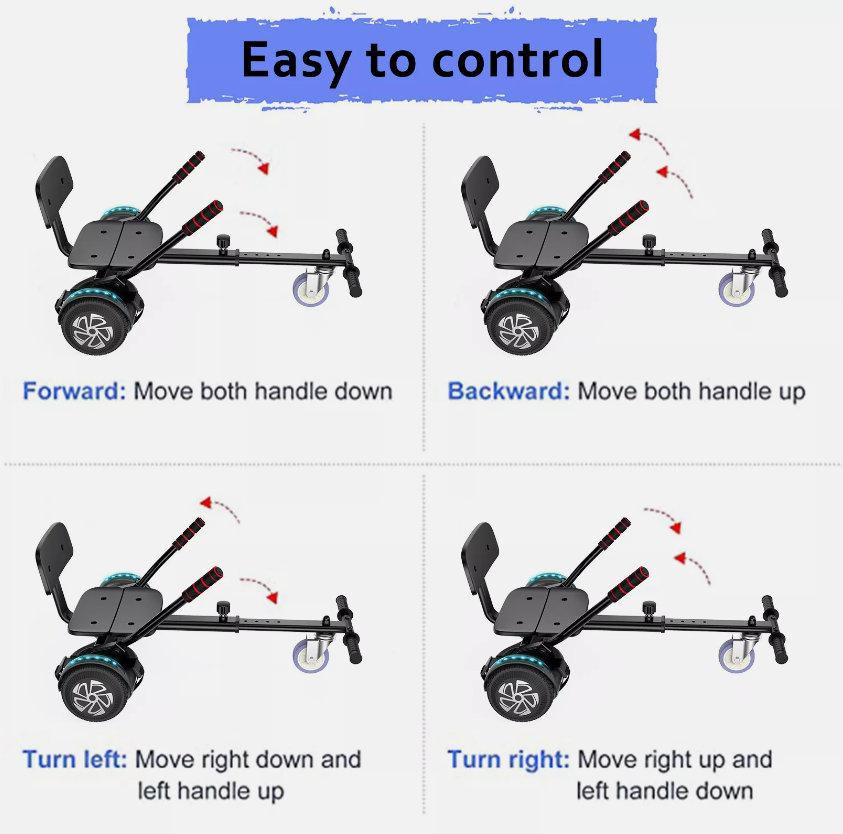 Easy to control

Forward: Move both handle down

Backward: Move both handle up

Turn left: Move right down and left handle up

Turn right: Move right up and left handle down