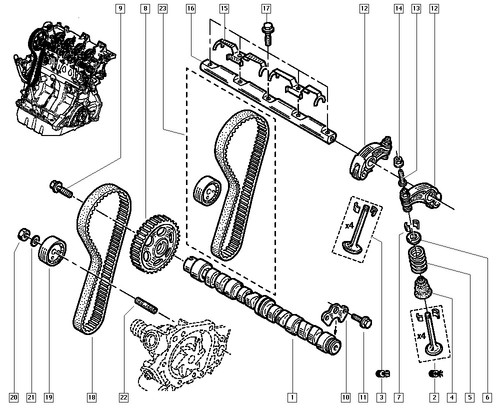 9
8
23
16
15
17
12
14
13
12
x4
x4
20
21
19
18
22
1
10
11
3
7
2
4
5
6