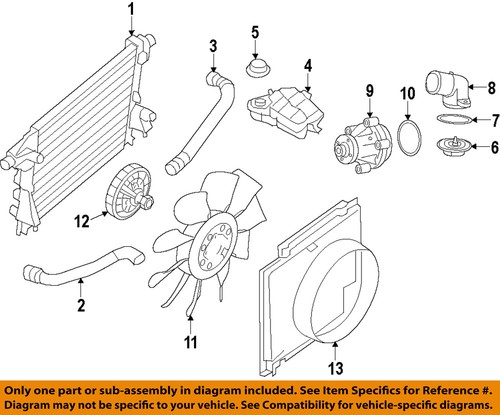 1
3
5
4
9
10
8
7
6
12
2
11
13

Only one part or sub-assembly in diagram included. See Item Specifics for Reference #.
Diagram may not be specific to your vehicle. See Compatibility for vehicle-specific diagrams.