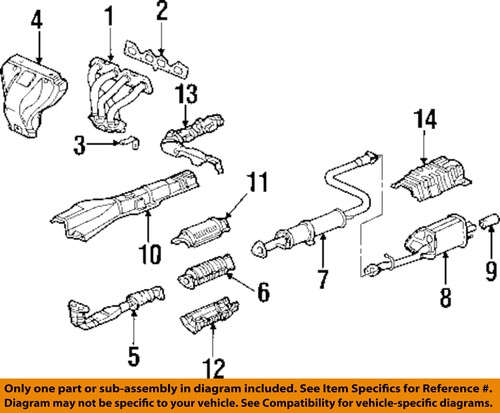 4
1
2
13
3
14
11
10
7
9
8
6
5
12

Only one part or sub-assembly in diagram included. See Item Specifics for Reference #.
Diagram may not be specific to your vehicle. See Compatibility for vehicle-specific diagrams.