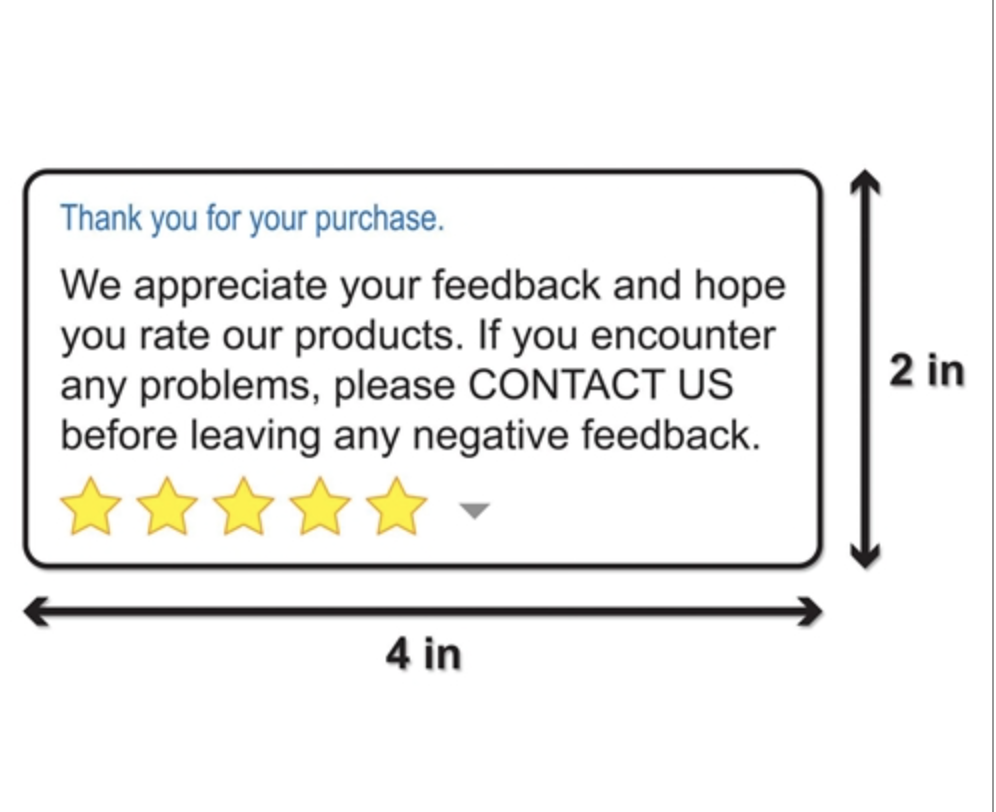 Thank you for your purchase.

We appreciate your feedback and hope you rate our products. If you encounter any problems, please CONTACT US before leaving any negative feedback.

2 in

4 in