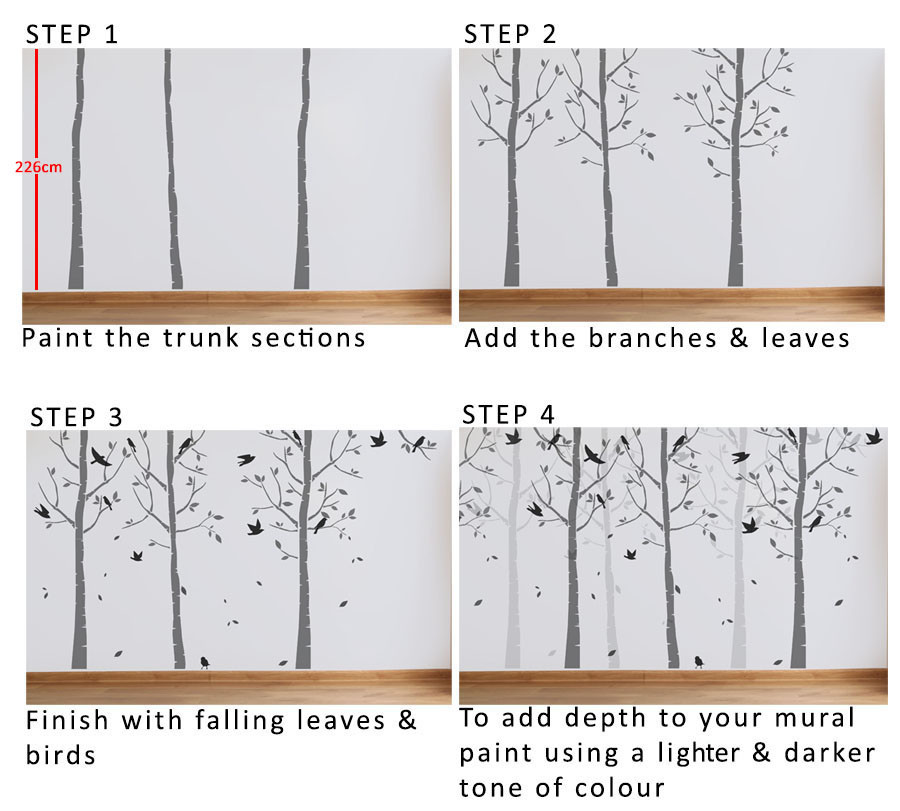 STEP 1

226cm

Paint the trunk sections

STEP 2

Add the branches & leaves

STEP 3

Finish with falling leaves & birds

STEP 4

To add depth to your mural paint using a lighter & darker tone of colour