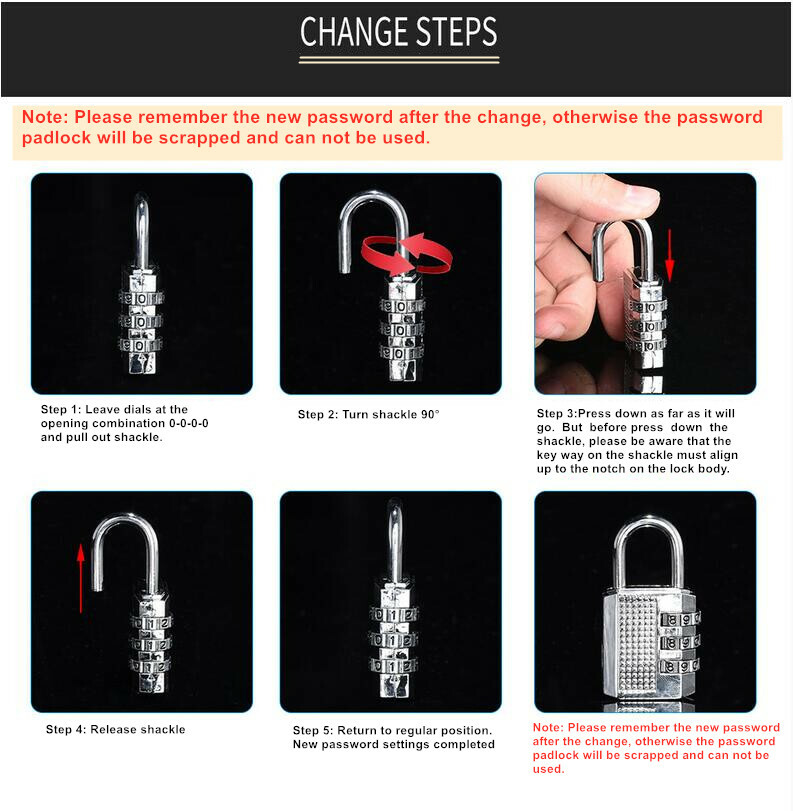 CHANGE STEPS

Note: Please remember the new password after the change, otherwise the password padlock will be scrapped and can not be used.

Step 1: Leave dials at the opening combination 0-0-0-0 and pull out shackle.

Step 2: Turn shackle 90°

Step 3:Press down as far as it will go. But before press down the shackle, please be aware that the key way on the shackle must align up to the notch on the lock body.

Step 4: Release shackle

Step 5: Return to regular position. New password settings completed

Note: Please remember the new password after the change, otherwise the password padlock will be scrapped and can not be used.