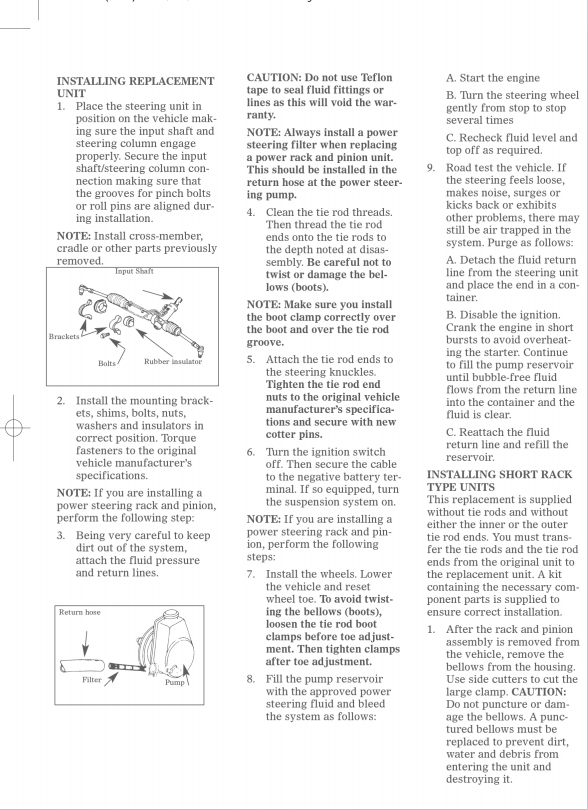 INSTALLING REPLACEMENT UNIT

1. Place the steering unit in position on the vehicle making sure the input shaft and steering column engage properly. Secure the input shaft/steering column connection making sure that the grooves for pinch bolts or roll pins are aligned during installation.

NOTE: Install cross-member, cradle or other parts previously removed.

Input Shaft

Brackets

Bolts

Rubber insulator

2. Install the mounting brackets, shims, bolts, nuts, washers and insulators in correct position. Torque fasteners to the original vehicle manufacturer's specifications.

NOTE: If you are installing a power steering rack and pinion, perform the following step:

3. Being very careful to keep dirt out of the system, attach the fluid pressure and return lines.

Return hose

Filter

Pump

CAUTION: Do not use Teflon tape to seal fluid fittings or lines as this will void the warranty.

NOTE: Always install a power steering filter when replacing a power rack and pinion unit. This should be installed in the return hose at the power steering pump.

4. Clean the tie rod threads. Then thread the tie rod ends onto the tie rods to the depth noted at disassembly. Be careful not to twist or damage the bellows (boots).

NOTE: Make sure you install the boot clamp correctly over the boot and over the tie rod groove.

5. Attach the tie rod ends to the steering knuckles. Tighten the tie rod end nuts to the original vehicle manufacturer's specifications and secure with new cotter pins.

6. Turn the ignition switch off. Then secure the cable to the negative battery terminal. If so equipped, turn the suspension system on.

NOTE: If you are installing a power steering rack and pinion, perform the following steps:

7. Install the wheels. Lower the vehicle and reset wheel toe. To avoid twisting the bellows (boots), loosen the tie rod boot clamps before toe adjustment. Then tighten clamps after toe adjustment.

8. Fill the pump reservoir with the approved power steering fluid and bleed the system as follows:

A. Start the engine

B. Turn the steering wheel gently from stop to stop several times

C. Recheck fluid level and top off as required.

9. Road test the vehicle. If the steering feels loose, makes noise, surges or kicks back or exhibits other problems, there may still be air trapped in the system. Purge as follows:

A. Detach the fluid return line from the steering unit and place the end in a container.

B. Disable the ignition. Crank the engine in short bursts to avoid overheating the starter. Continue to fill the pump reservoir until bubble-free fluid flows from the return line into the container and the fluid is clear.

C. Reattach the fluid return line and refill the reservoir.

INSTALLING SHORT RACK TYPE UNITS
This replacement is supplied without tie rods and without either the inner or the outer tie rod ends. You must transfer the tie rods and the tie rod ends from the original unit to the replacement unit. A kit containing the necessary component parts is supplied to ensure correct installation.

1. After the rack and pinion assembly is removed from the vehicle, remove the bellows from the housing. Use side cutters to cut the large clamp. CAUTION: Do not puncture or damage the bellows. A punctured bellows must be replaced to prevent dirt, water and debris from entering the unit and destroying it.