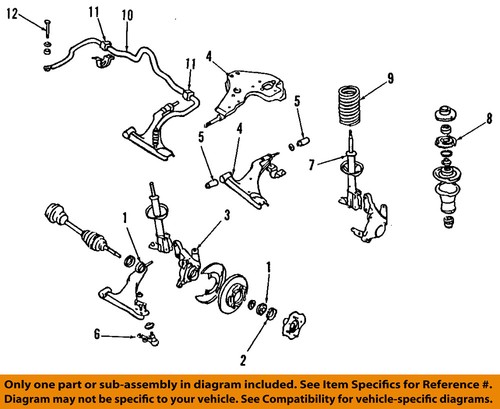 12
11
10
11
4
9
5
8
5
4
7
1
3
1
6
2

Only one part or sub-assembly in diagram included. See Item Specifics for Reference #.
Diagram may not be specific to your vehicle. See Compatibility for vehicle-specific diagrams.