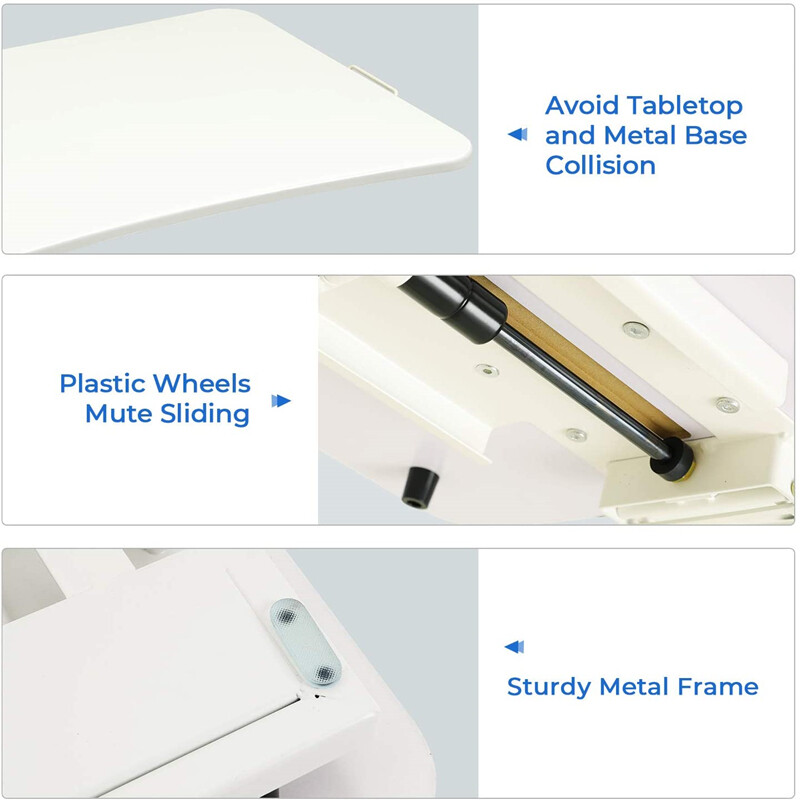 Avoid Tabletop and Metal Base Collision

Plastic Wheels Mute Sliding

Sturdy Metal Frame