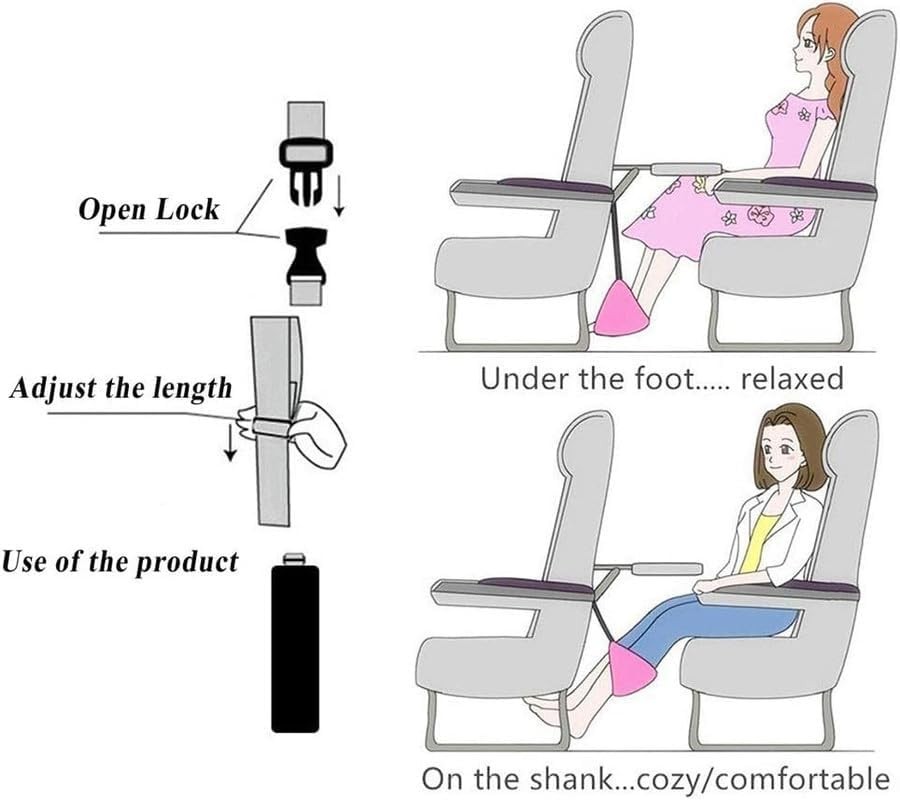 Open Lock

Adjust the length

Use of the product

Under the foot..... relaxed

On the shank...cozy/comfortable