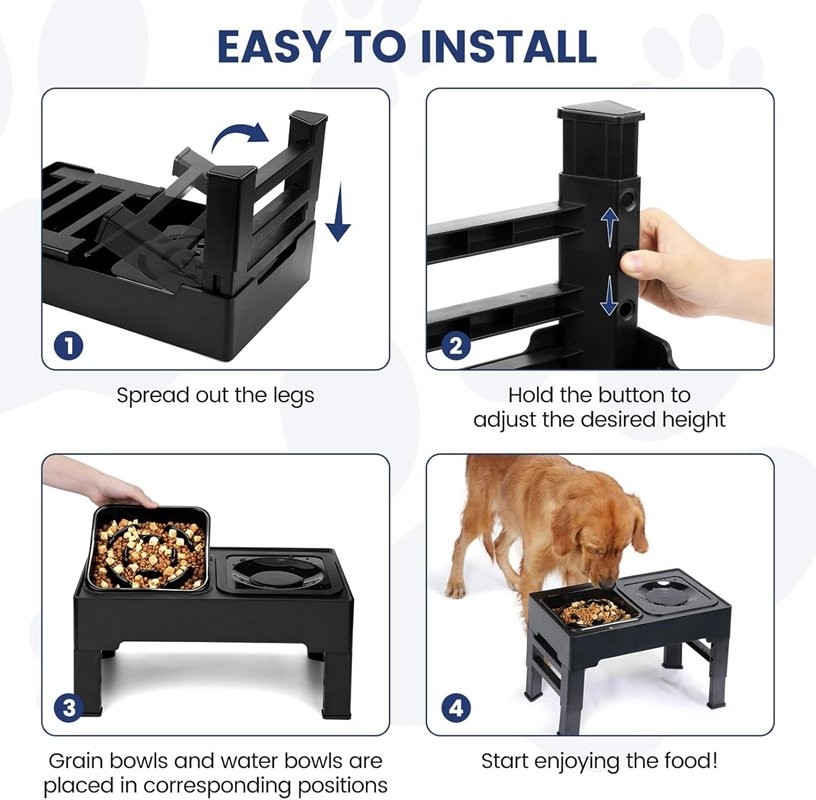 EASY TO INSTALL

1

Spread out the legs

2

Hold the button to adjust the desired height

3

Grain bowls and water bowls are placed in corresponding positions

4

Start enjoying the food!