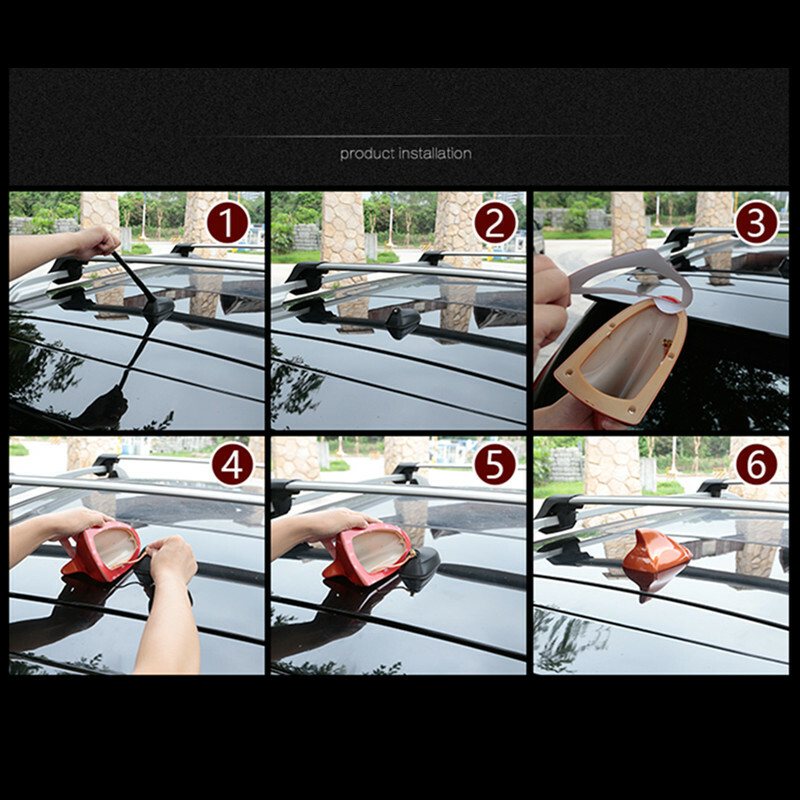 product installation

1

2

3

4

5

6