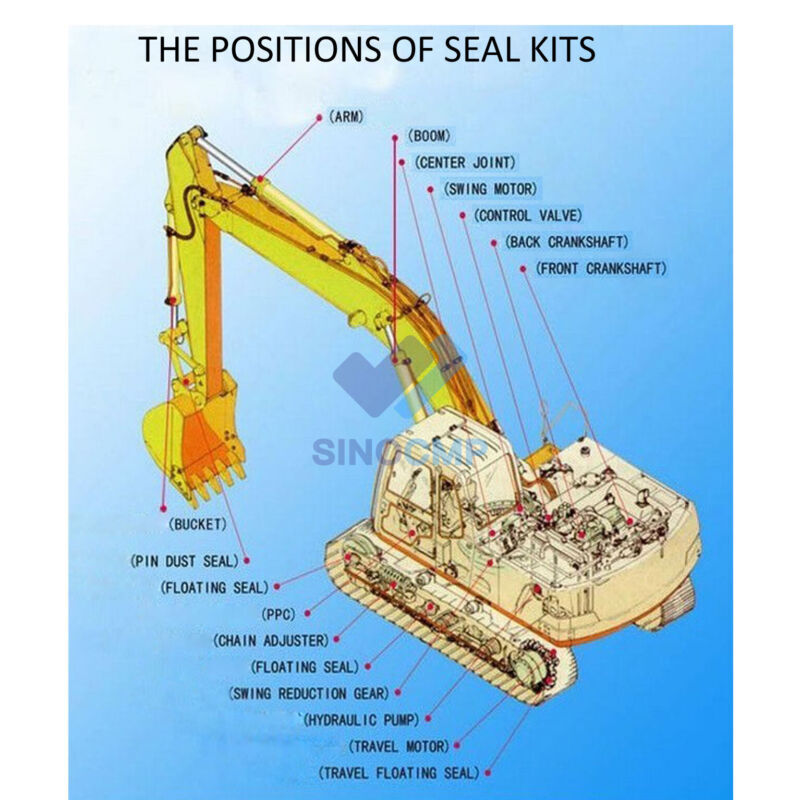 THE POSITIONS OF SEAL KITS

(ARM)
(BOOM)
(CENTER JOINT)
(SWING MOTOR)
(CONTROL VALVE)
(BACK CRANKSHAFT)
(FRONT CRANKSHAFT)

SINOCMP

(BUCKET)
(PIN DUST SEAL)
(FLOATING SEAL)
(PPC)
(CHAIN ADJUSTER)
(FLOATING SEAL)
(SWING REDUCTION GEAR)
(HYDRAULIC PUMP)
(TRAVEL MOTOR)
(TRAVEL FLOATING SEAL)