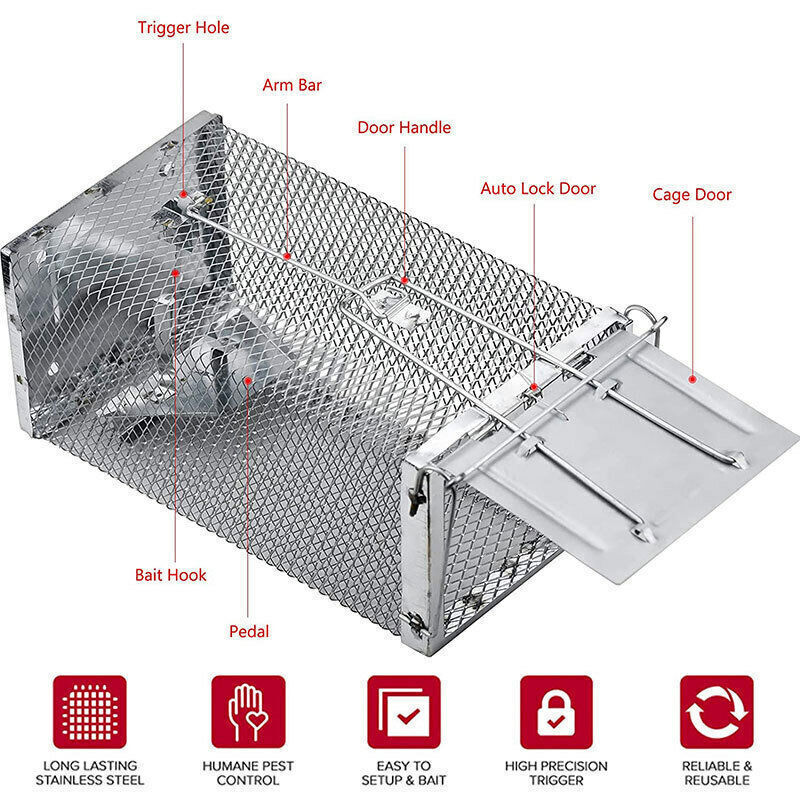 Trigger Hole

Arm Bar

Door Handle

Auto Lock Door

Cage Door

Bait Hook

Pedal

LONG LASTING STAINLESS STEEL

HUMANE PEST CONTROL

EASY TO SETUP & BAIT

HIGH PRECISION TRIGGER

RELIABLE & REUSABLE