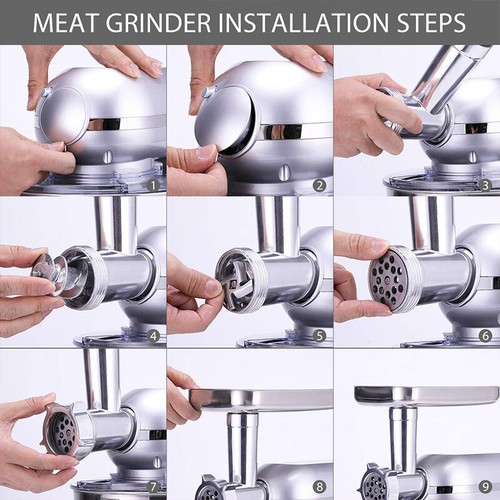 MEAT GRINDER INSTALLATION STEPS

1

2

3

4

5

6

7

8

9