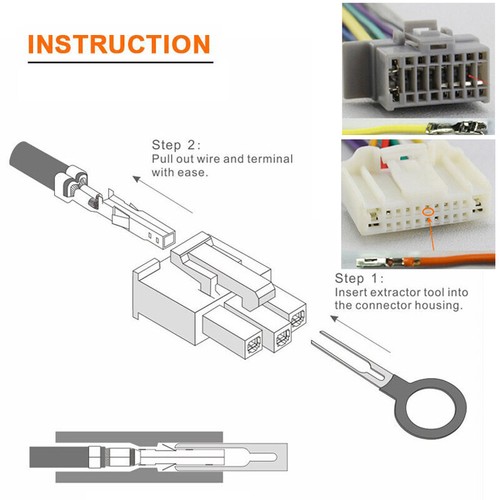 INSTRUCTION

Step 2:
Pull out wire and terminal with ease.

Step 1:
Insert extractor tool into the connector housing.