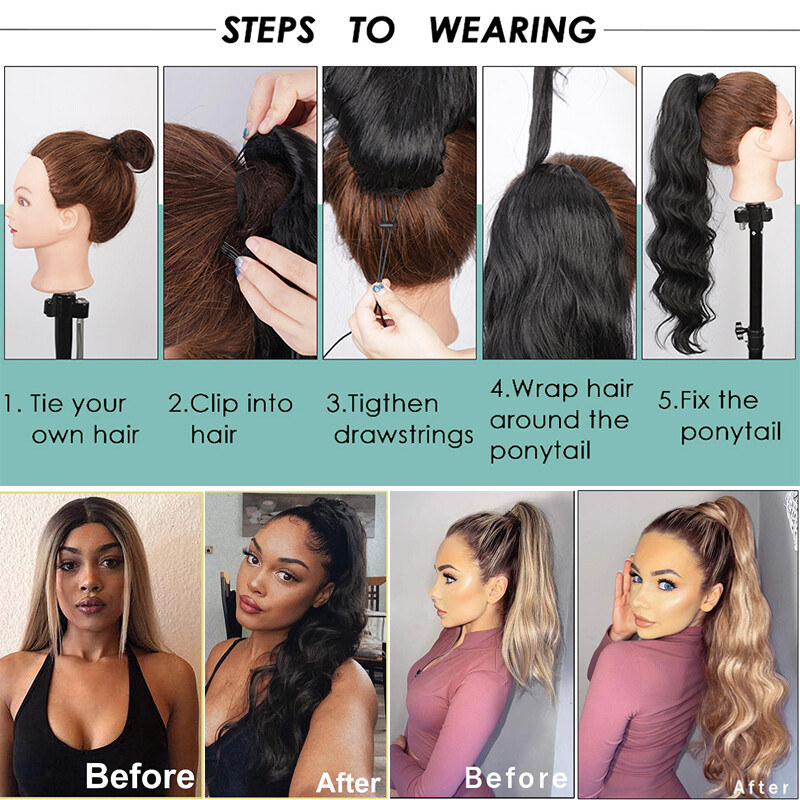 STEPS TO WEARING

1. Tie your own hair

2.Clip into hair

3.Tigthen drawstrings

4.Wrap hair around the ponytail

5.Fix the ponytail

Before

After

Before

After