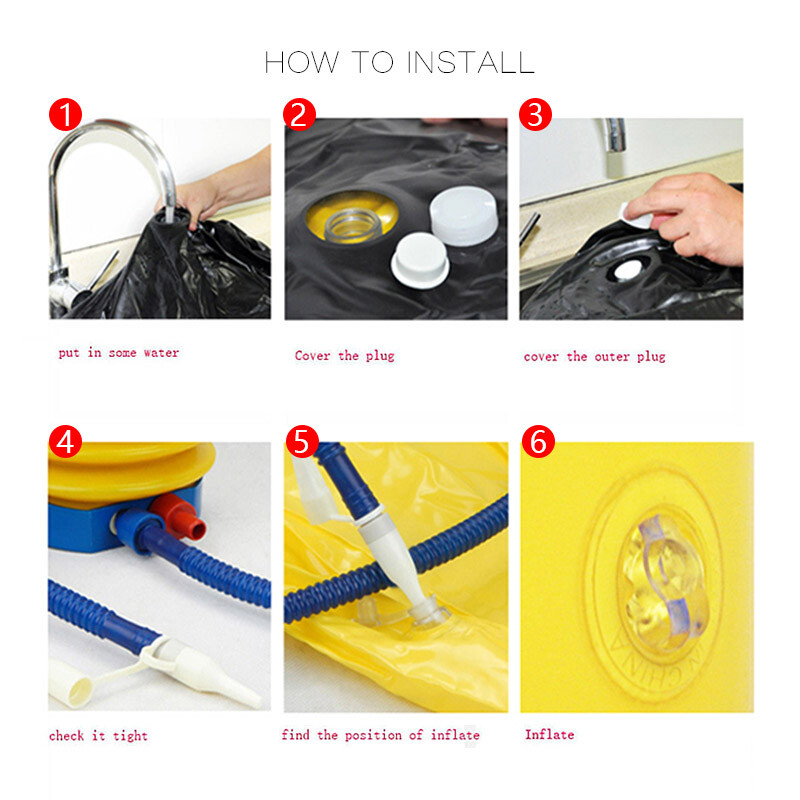 HOW TO INSTALL

1

put in some water

2

Cover the plug

3

cover the outer plug

4

check it tight

5

find the position of inflate

6

IN CHINA

Inflate