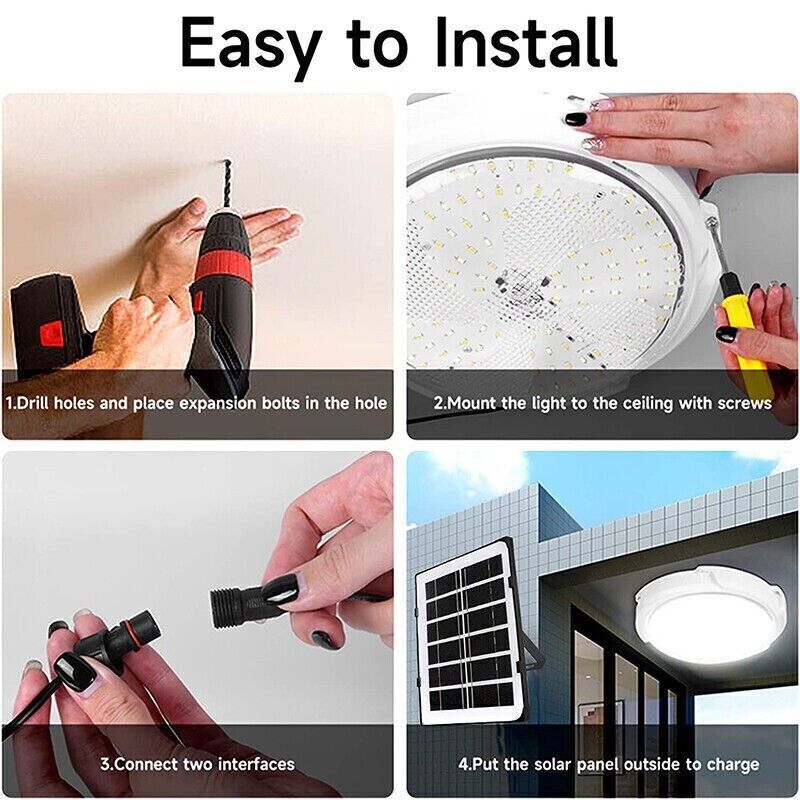 Easy to Install

1.Drill holes and place expansion bolts in the hole

2.Mount the light to the ceiling with screws

3.Connect two interfaces

4.Put the solar panel outside to charge