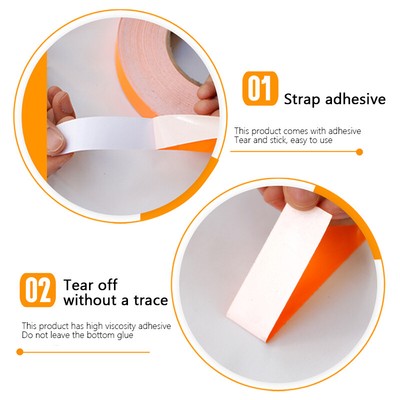 01 Strap adhesive

This product comes with adhesive
Tear and stick, easy to use

02 Tear off without a trace

This product has high viscosity adhesive
Do not leave the bottom glue