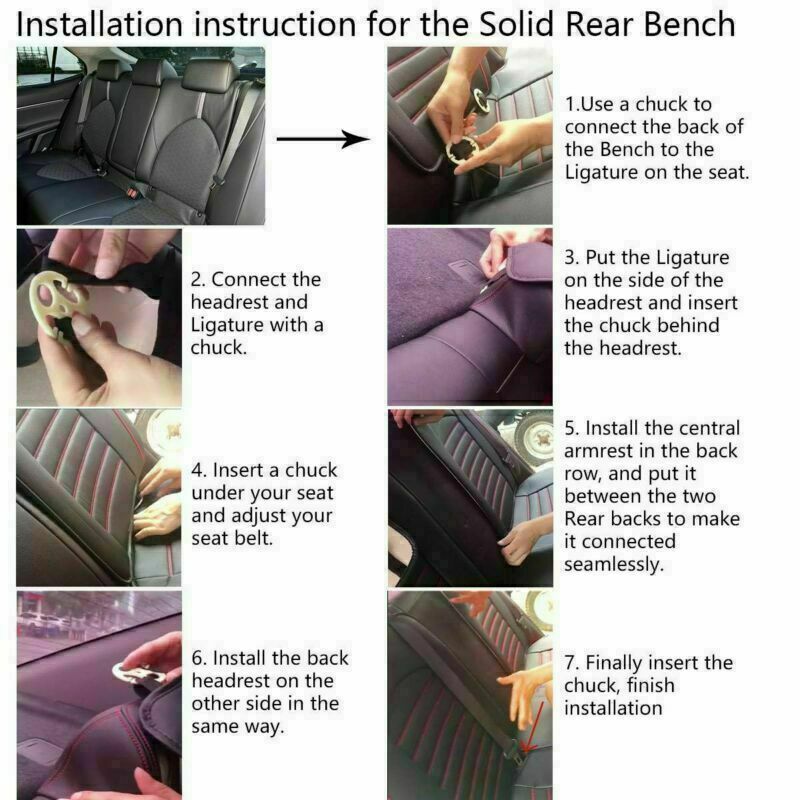 Installation instruction for the Solid Rear Bench

1.Use a chuck to connect the back of the Bench to the Ligature on the seat.

2. Connect the headrest and Ligature with a chuck.

3. Put the Ligature on the side of the headrest and insert the chuck behind the headrest.

4. Insert a chuck under your seat and adjust your seat belt.

5. Install the central armrest in the back row, and put it between the two Rear backs to make it connected seamlessly.

6. Install the back headrest on the other side in the same way.

7. Finally insert the chuck, finish installation