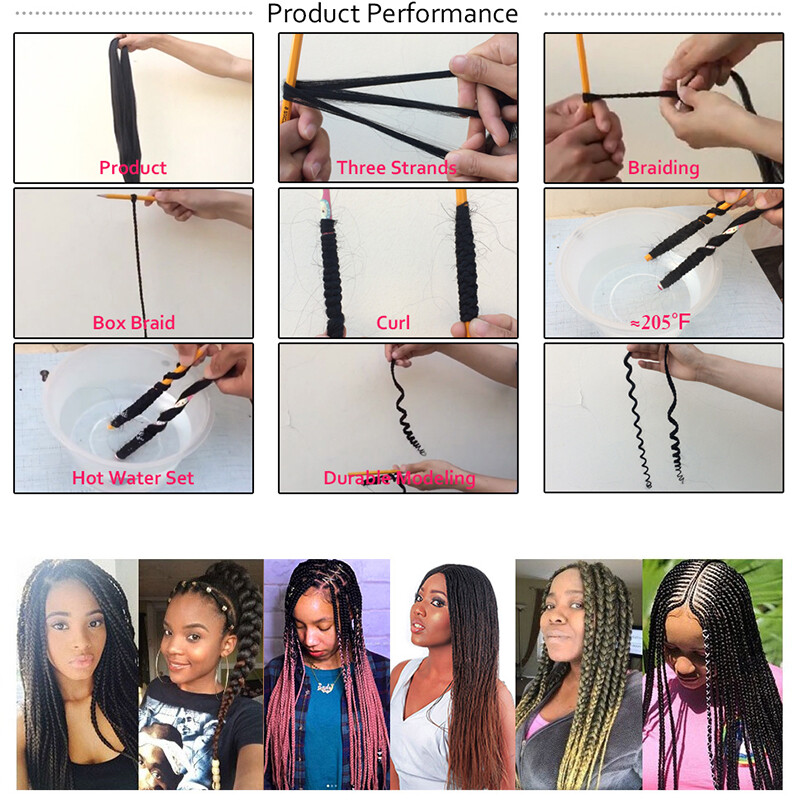 Product Performance

Product

Three Strands

Braiding

Box Braid

Curl

≈205°F

Hot Water Set

Durable Modeling