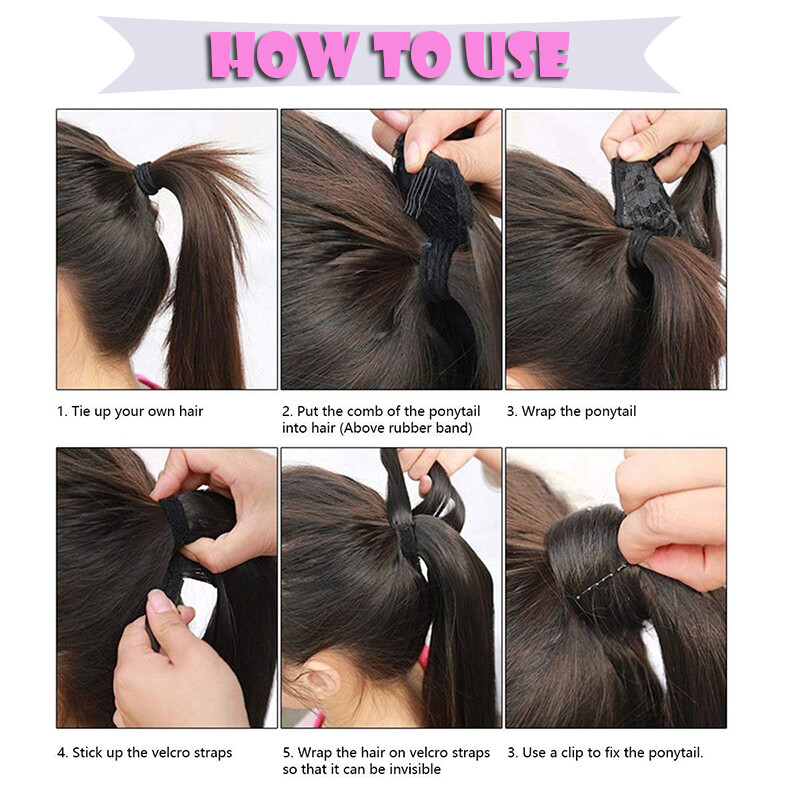 HOW TO USE

1. Tie up your own hair

2. Put the comb of the ponytail into hair (Above rubber band)

3. Wrap the ponytail

4. Stick up the velcro straps

5. Wrap the hair on velcro straps so that it can be invisible

3. Use a clip to fix the ponytail.