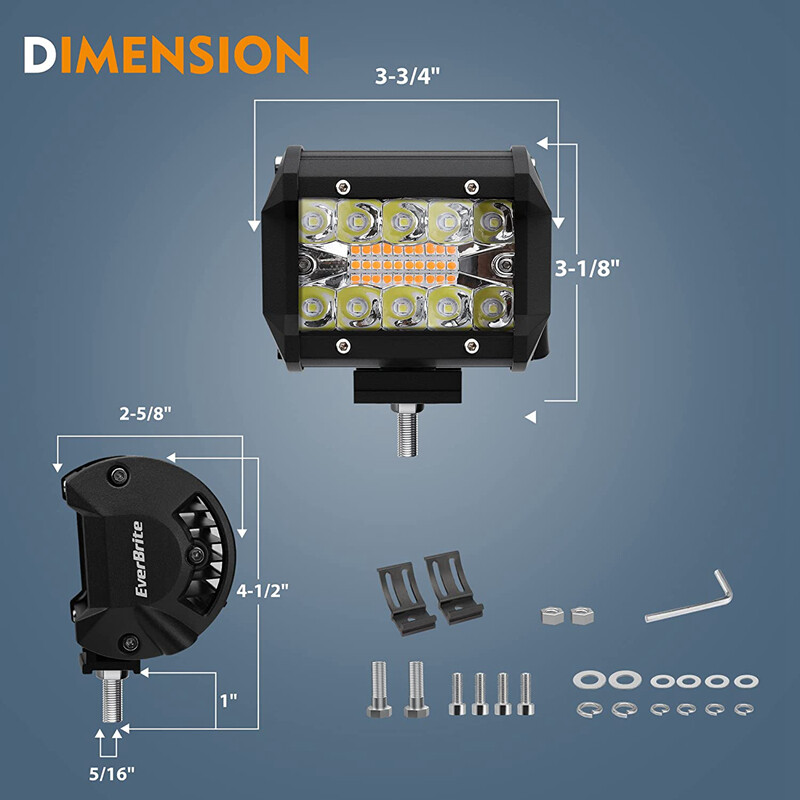 DIMENSION

3-3/4"

3-1/8"

2-5/8"

EverBrite

4-1/2"

1"

5/16"