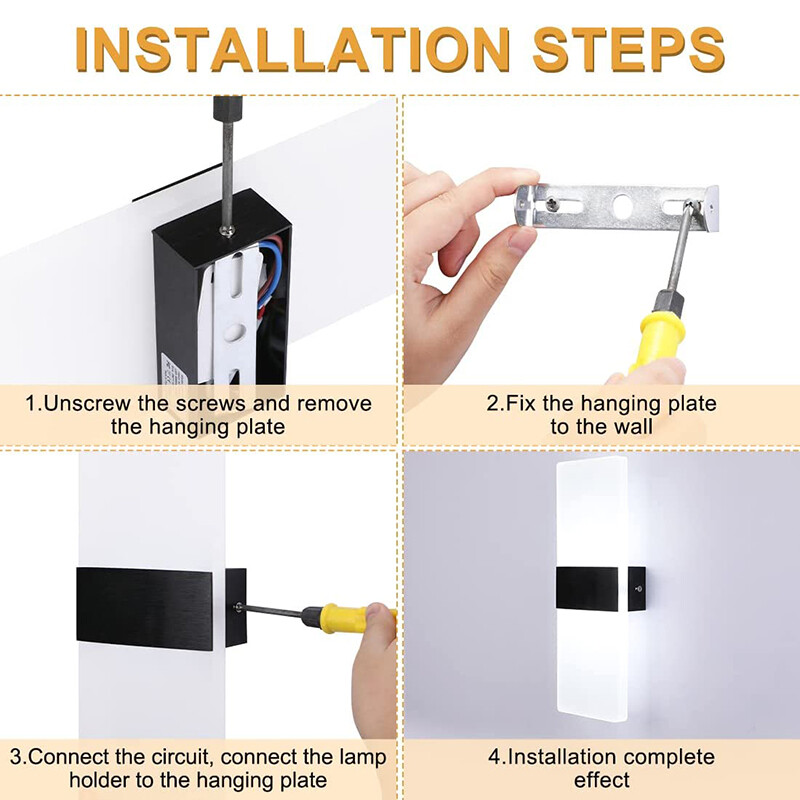 INSTALLATION STEPS

1.Unscrew the screws and remove the hanging plate

2.Fix the hanging plate to the wall

3.Connect the circuit, connect the lamp holder to the hanging plate

4.Installation complete effect