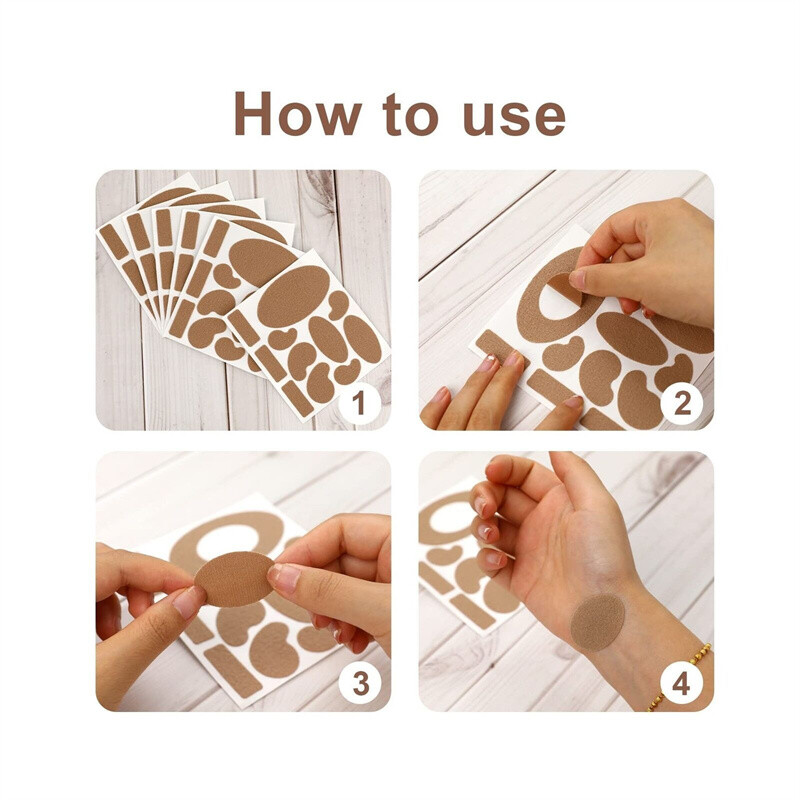 How to use

1

2

3

4