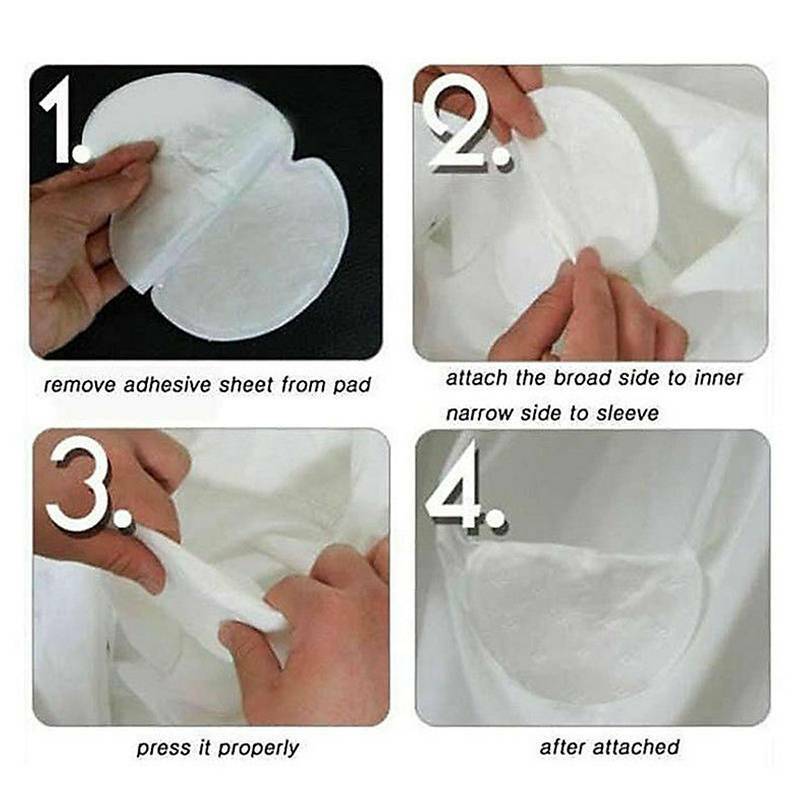 1.

remove adhesive sheet from pad

2.

attach the broad side to inner narrow side to sleeve

3.

press it properly

4.

after attached