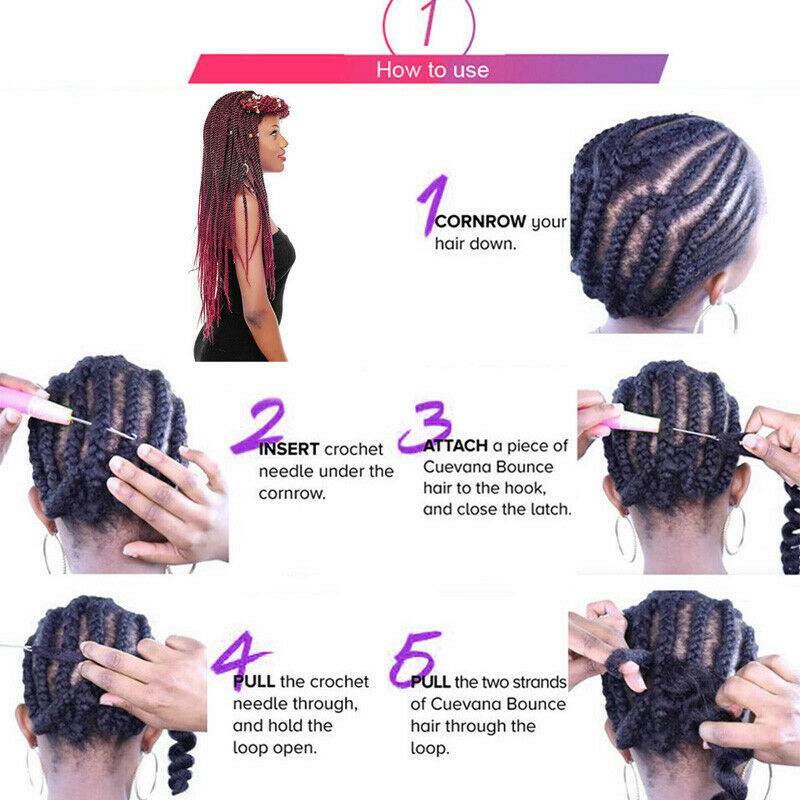 1

How to use

1 CORNROW your hair down.

2 INSERT crochet needle under the cornrow.

3 ATTACH a piece of Cuevana Bounce hair to the hook, and close the latch.

4 PULL the crochet needle through, and hold the loop open.

5 PULL the two strands of Cuevana Bounce hair through the loop.