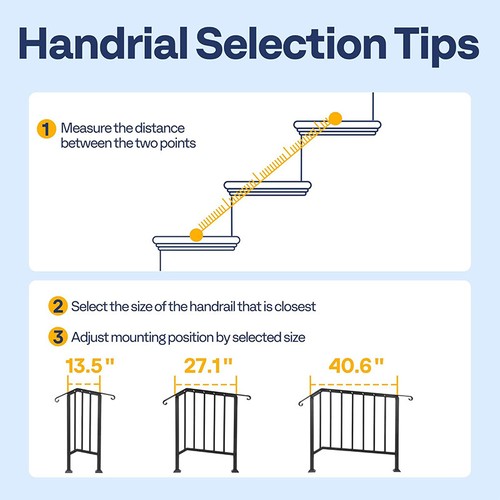 Handrial Selection Tips

1 Measure the distance between the two points

2 Select the size of the handrail that is closest

3 Adjust mounting position by selected size

13.5"

27.1"

40.6"