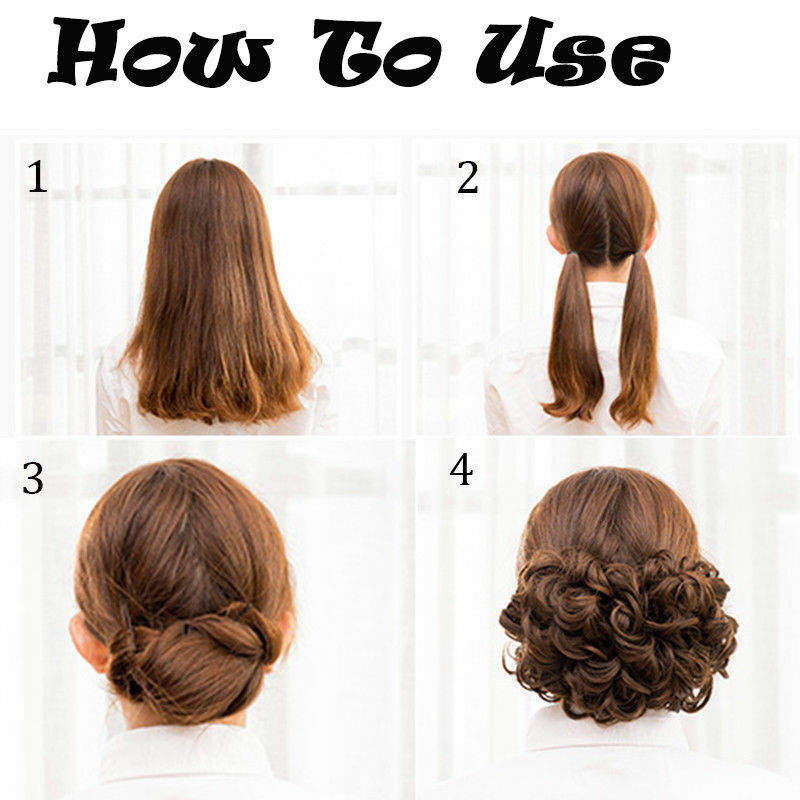 How To Use

1

2

3

4