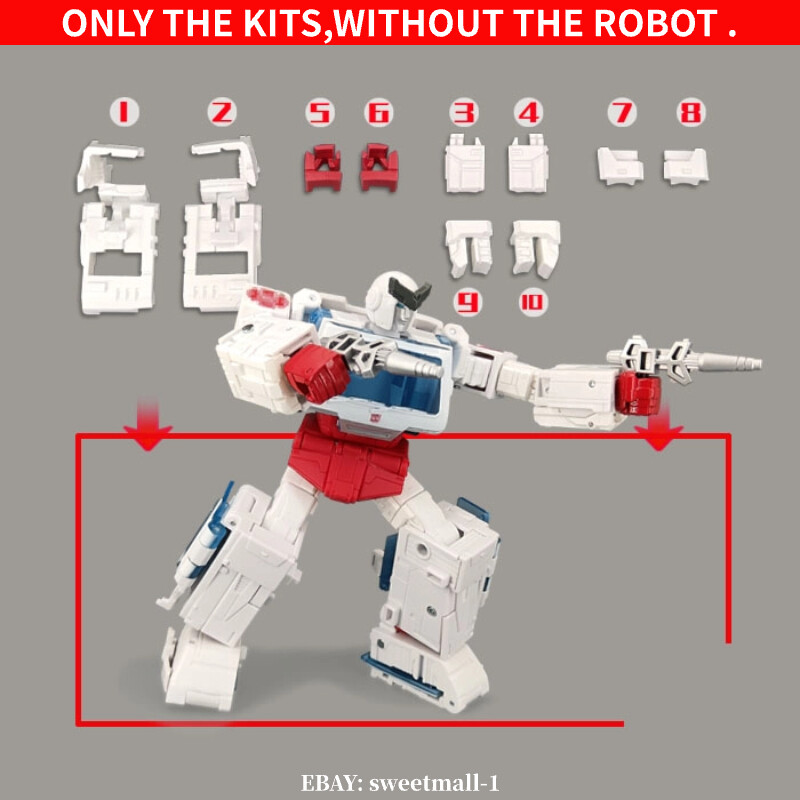 ONLY THE KITS,WITHOUT THE ROBOT .

1 2 5 6 3 4 7 8

9 10

EBAY: sweetmall-1