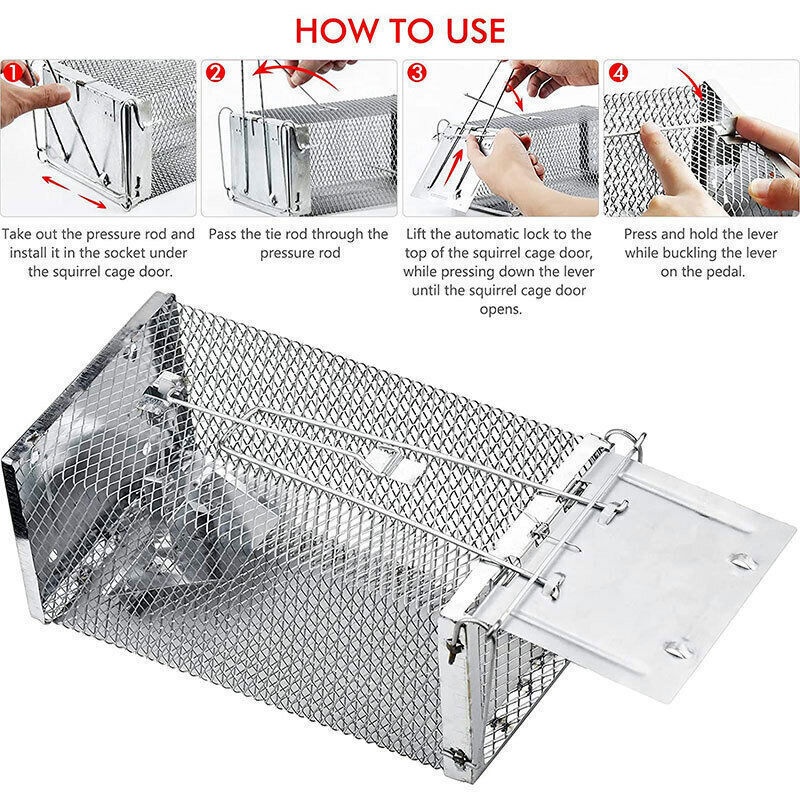 HOW TO USE

1

Take out the pressure rod and install it in the socket under the squirrel cage door.

2

Pass the tie rod through the pressure rod

3

Lift the automatic lock to the top of the squirrel cage door, while pressing down the lever until the squirrel cage door opens.

4

Press and hold the lever while buckling the lever on the pedal.