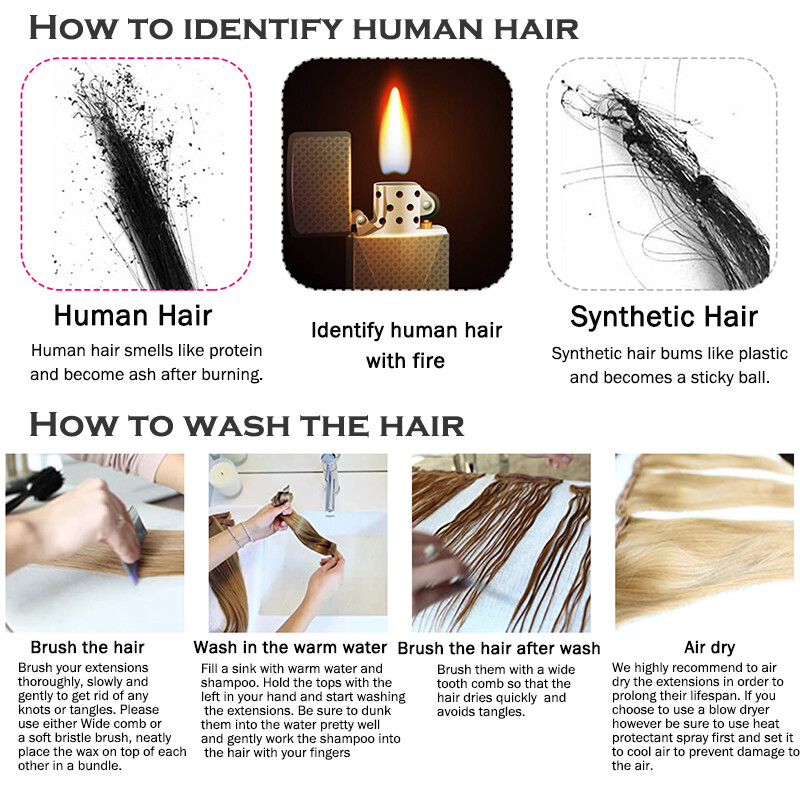 HOW TO IDENTIFY HUMAN HAIR

Human Hair

Human hair smells like protein and become ash after burning.

Identify human hair with fire

Synthetic Hair

Synthetic hair bums like plastic and becomes a sticky ball.

HOW TO WASH THE HAIR

Brush the hair

Brush your extensions thoroughly, slowly and gently to get rid of any knots or tangles. Please use either Wide comb or a soft bristle brush, neatly place the wax on top of each other in a bundle.

Wash in the warm water

Fill a sink with warm water and shampoo. Hold the tops with the left in your hand and start washing the extensions. Be sure to dunk them into the water pretty well and gently work the shampoo into the hair with your fingers

Brush the hair after wash

Brush them with a wide tooth comb so that the hair dries quickly and avoids tangles.

Air dry

We highly recommend to air dry the extensions in order to prolong their lifespan. If you choose to use a blow dryer however be sure to use heat protectant spray first and set it to cool air to prevent damage to the air.