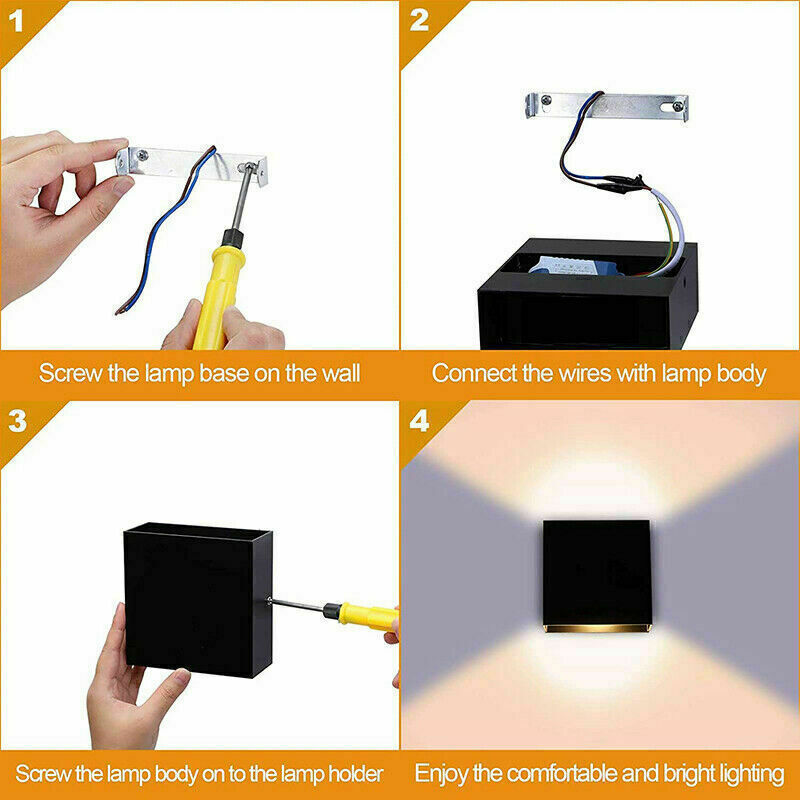 1

Screw the lamp base on the wall

2

Connect the wires with lamp body

3

Screw the lamp body on to the lamp holder

4

Enjoy the comfortable and bright lighting