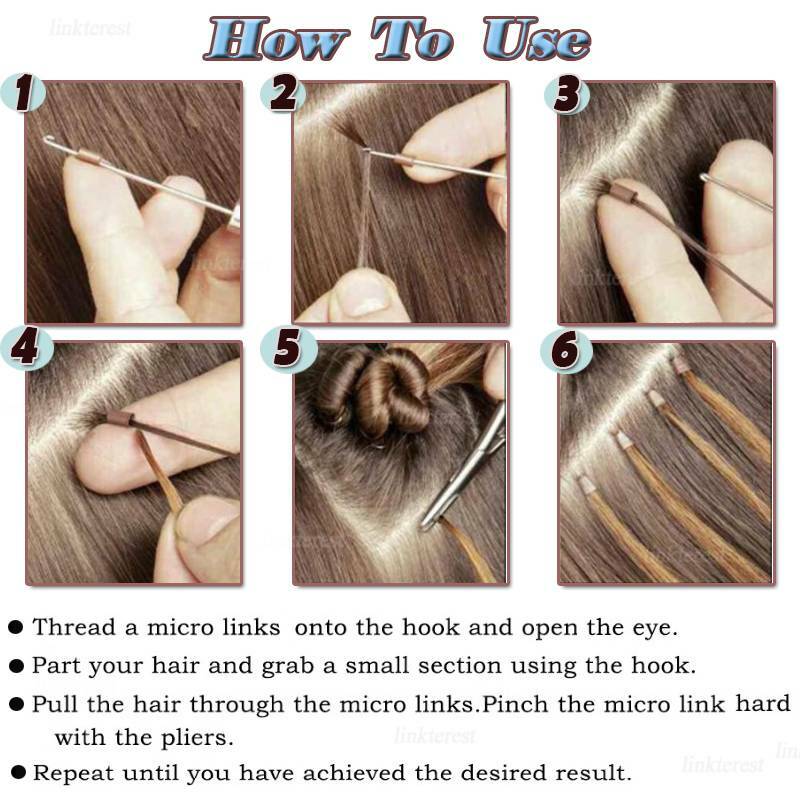 linkterest

How To Use

1

2

3

4

5

6

● Thread a micro links onto the hook and open the eye.
● Part your hair and grab a small section using the hook.
● Pull the hair through the micro links.Pinch the micro link hard with the pliers.
● Repeat until you have achieved the desired result.

linkterest

linkterest