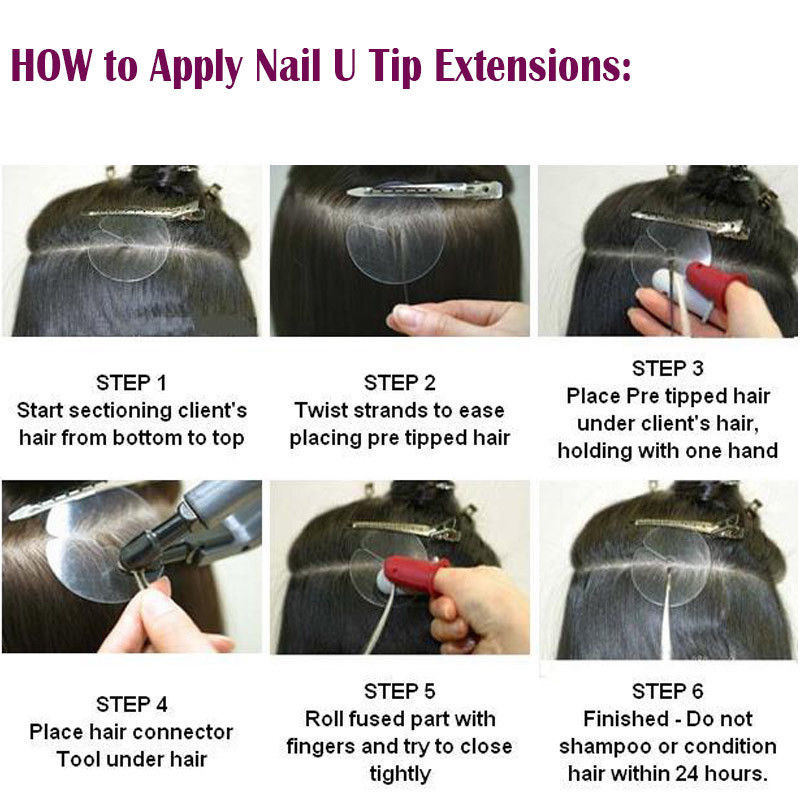 HOW to Apply Nail U Tip Extensions:

STEP 1
Start sectioning client's hair from bottom to top

STEP 2
Twist strands to ease placing pre tipped hair

STEP 3
Place Pre tipped hair under client's hair, holding with one hand

STEP 4
Place hair connector Tool under hair

STEP 5
Roll fused part with fingers and try to close tightly

STEP 6
Finished - Do not shampoo or condition hair within 24 hours.