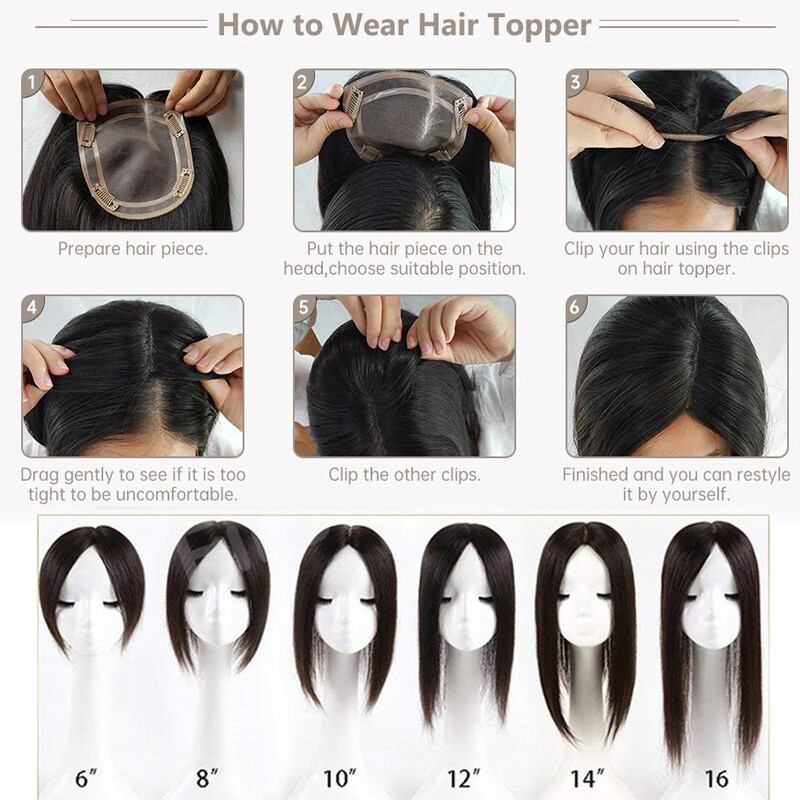 How to Wear Hair Topper

1
Prepare hair piece.

2
Put the hair piece on the head,choose suitable position.

3
Clip your hair using the clips on hair topper.

4
Drag gently to see if it is too tight to be uncomfortable.

5
Clip the other clips.

6
Finished and you can restyle it by yourself.

6″ 8″ 10″ 12″ 14″ 16