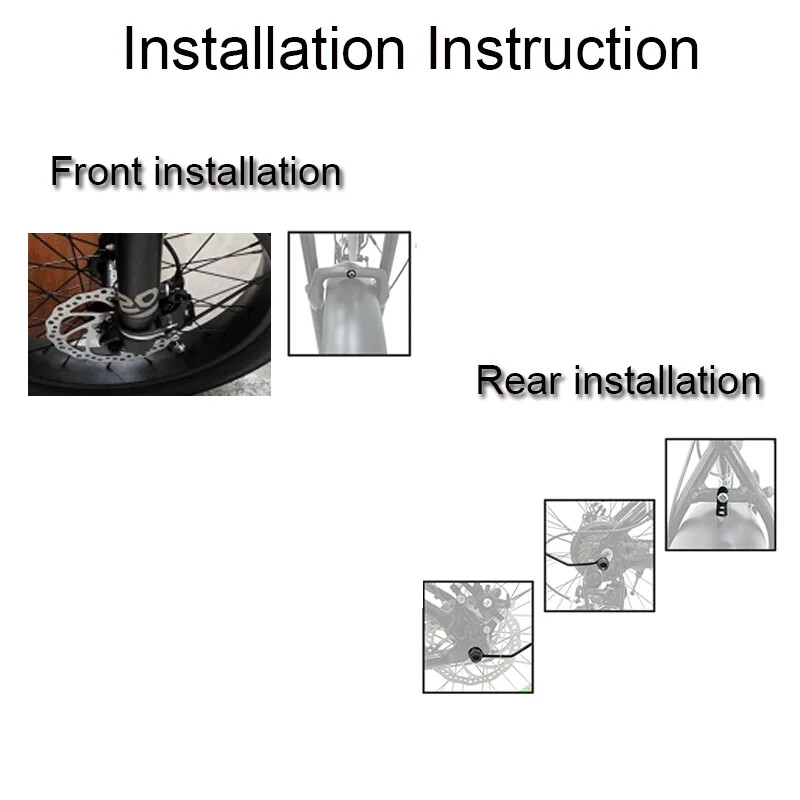 Installation Instruction

Front installation

Rear installation