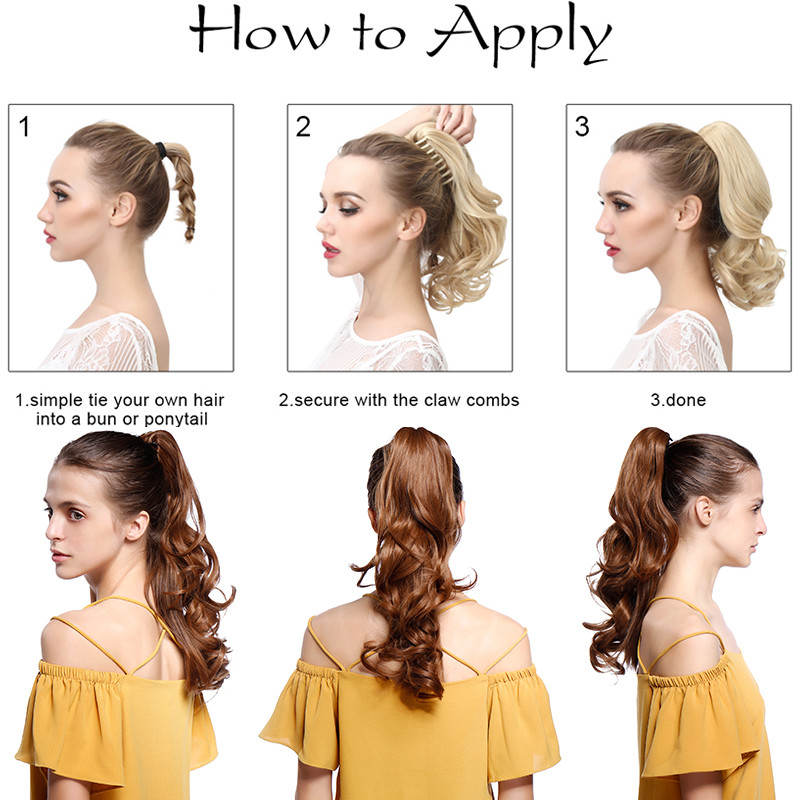 How to Apply

1

2

3

1.simple tie your own hair into a bun or ponytail

2.secure with the claw combs

3.done