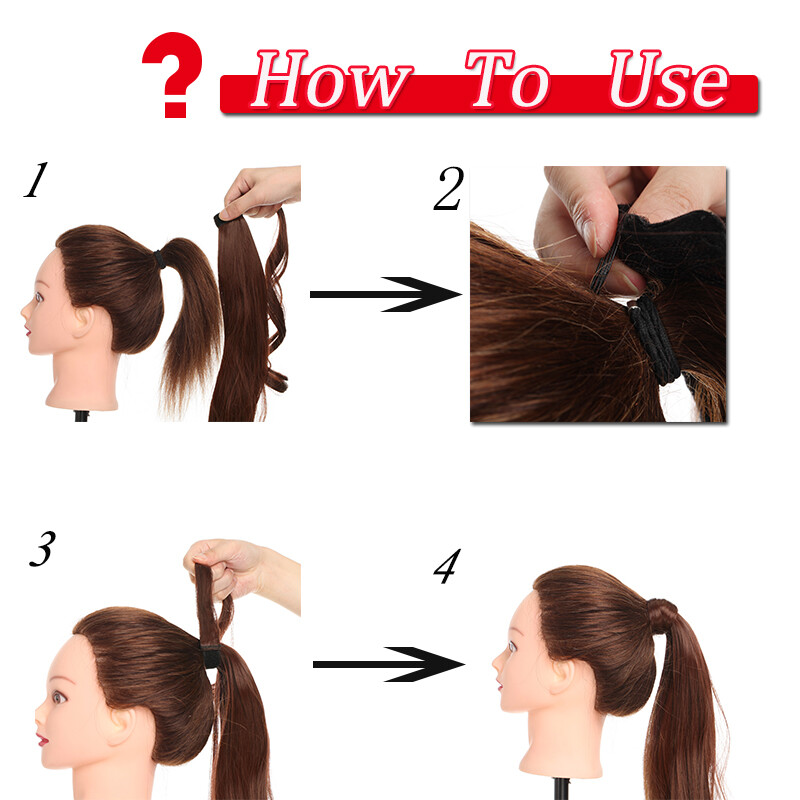 ? How To Use

1

2

3

4