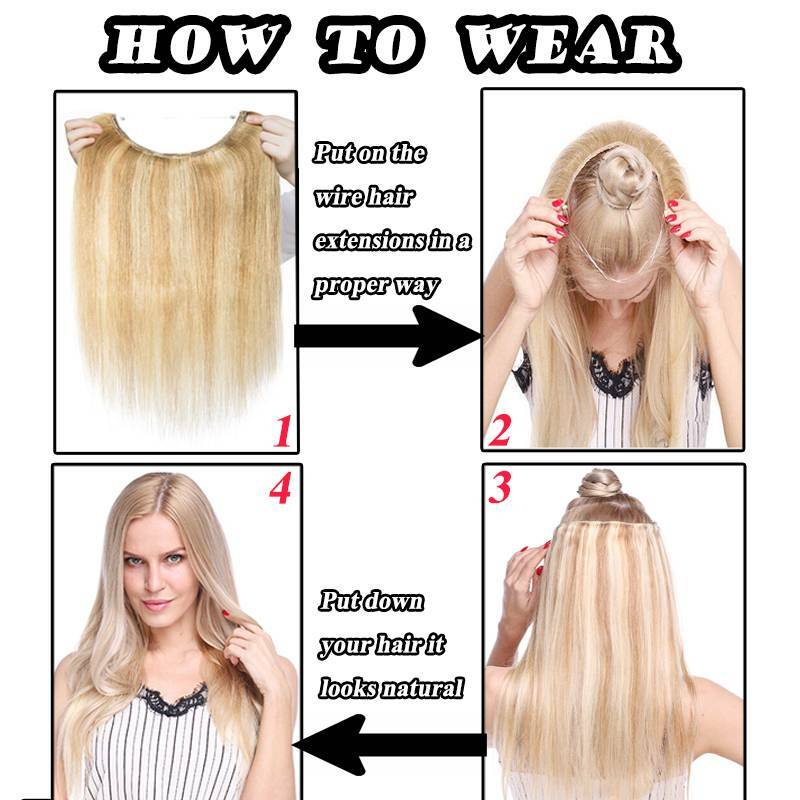 HOW TO WEAR

Put on the wire hair extensions in a proper way

1

2

4

3

Put down your hair it looks natural