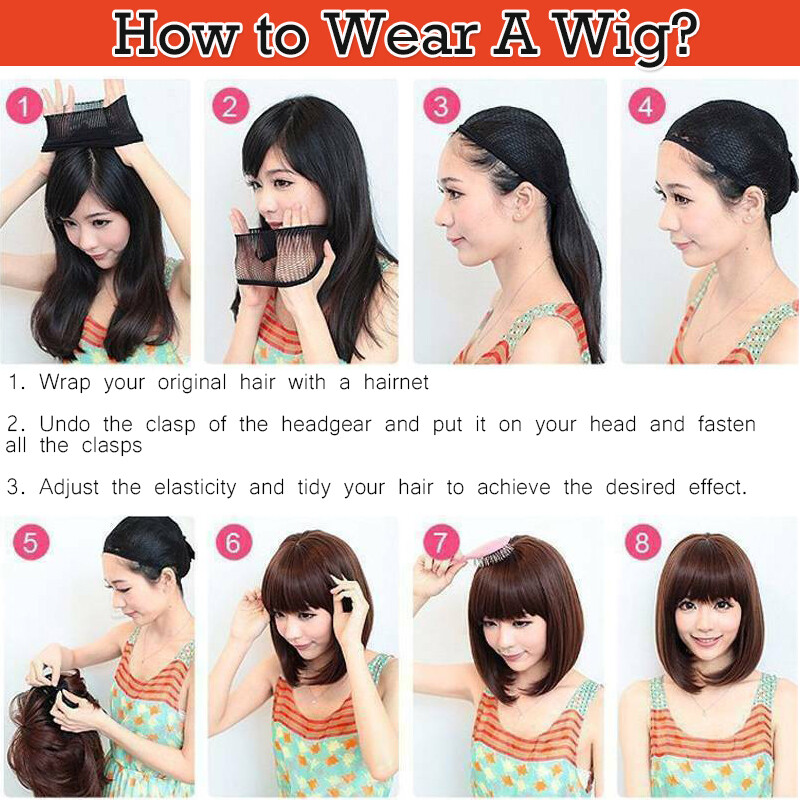 How to Wear A Wig?

1

2

3

4

1. Wrap your original hair with a hairnet

2. Undo the clasp of the headgear and put it on your head and fasten all the clasps

3. Adjust the elasticity and tidy your hair to achieve the desired effect.

5

6

7

8